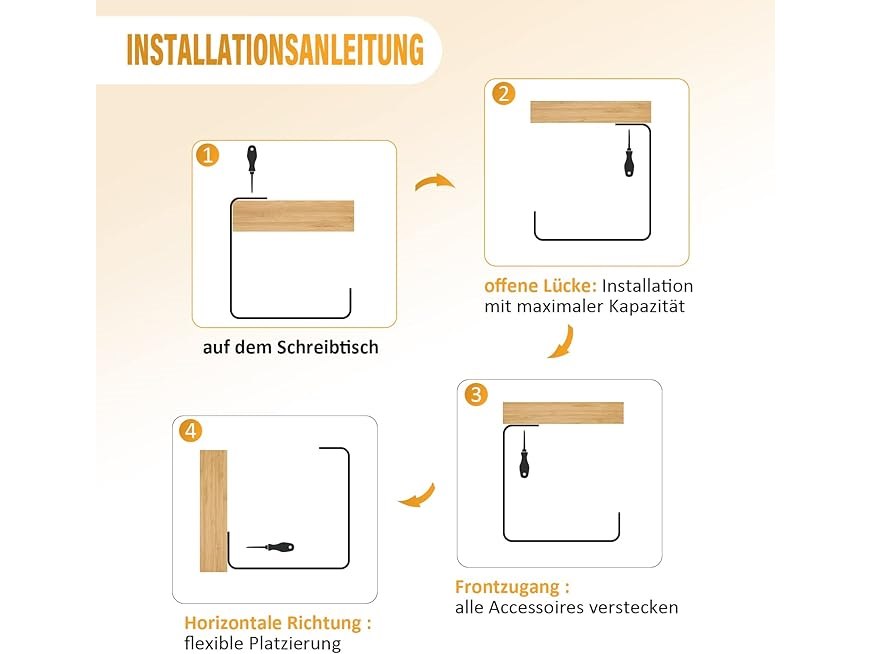 INSTALLATIONSANLEITUNG

1

auf dem Schreibtisch

2

offene Lücke: Installation mit maximaler Kapazität

3

Frontzugang : alle Accessoires verstecken

4

Horizontale Richtung : flexible Platzierung