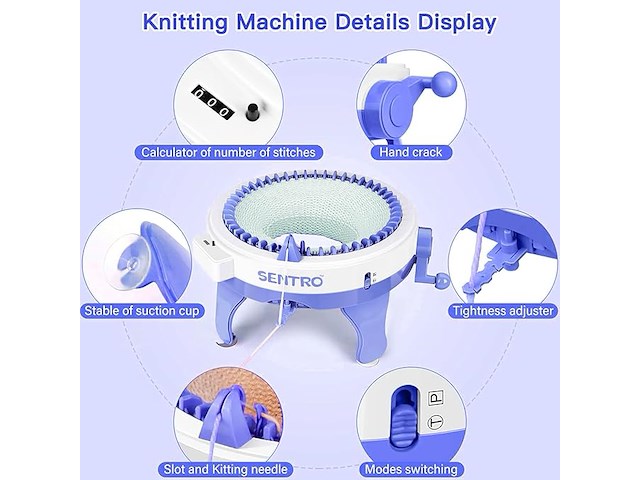 Knitting Machine Details Display

000

Calculator of number of stitches

Hand crack

SENTRO

Stable of suction cup

Tightness adjuster

P

T

Slot and Kitting needle

Modes switching