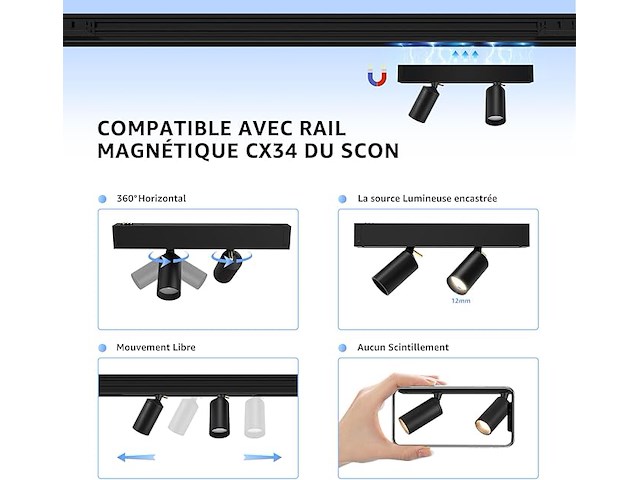 COMPATIBLE AVEC RAIL MAGNÉTIQUE CX34 DU SCON

360°Horizontal

La source Lumineuse encastrée

12mm

Mouvement Libre

Aucun Scintillement