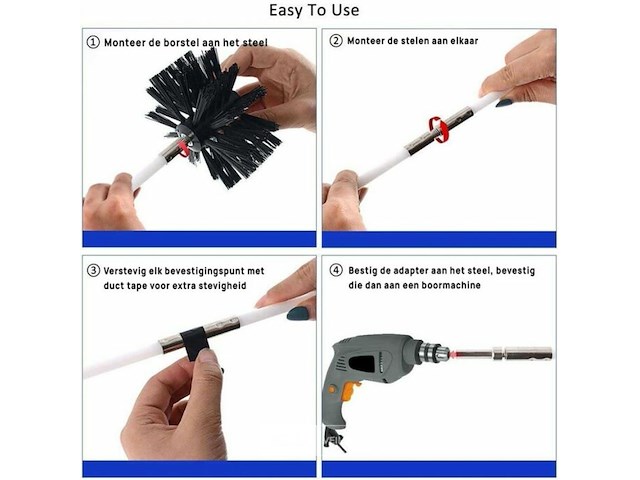 Easy To Use

① Monteer de borstel aan het steel

② Monteer de stelen aan elkaar

③ Verstevig elk bevestigingspunt met duct tape voor extra stevigheid

④ Bestig de adapter aan het steel, bevestig die dan aan een boormachine