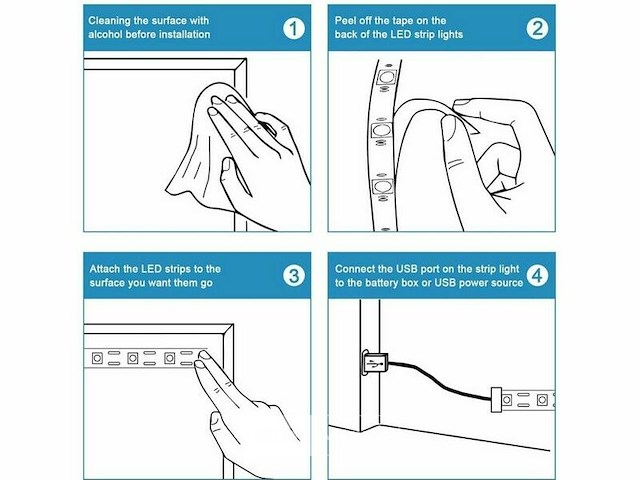 Cleaning the surface with alcohol before installation 1

Peel off the tape on the back of the LED strip lights 2

Attach the LED strips to the surface you want them go 3

Connect the USB port on the strip light to the battery box or USB power source 4