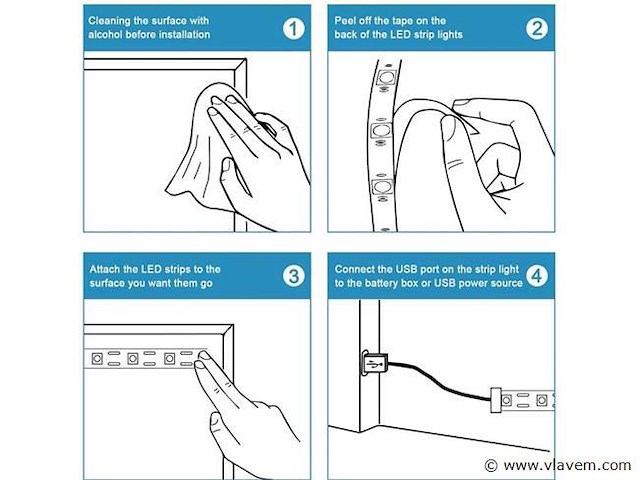 Cleaning the surface with alcohol before installation 1

Peel off the tape on the back of the LED strip lights 2

Attach the LED strips to the surface you want them go 3

Connect the USB port on the strip light to the battery box or USB power source 4

© www.vlavem.com