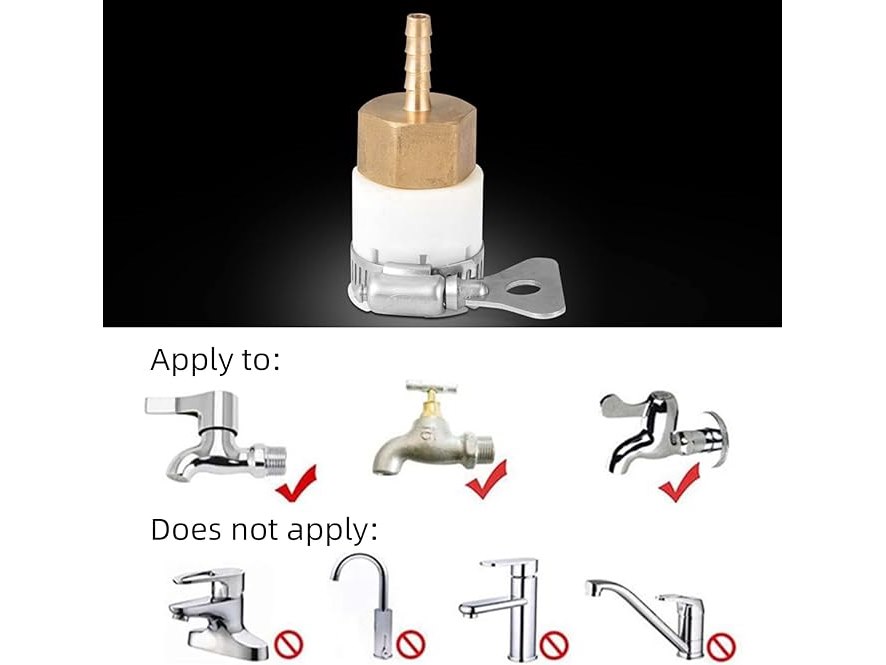 Apply to:

Does not apply: