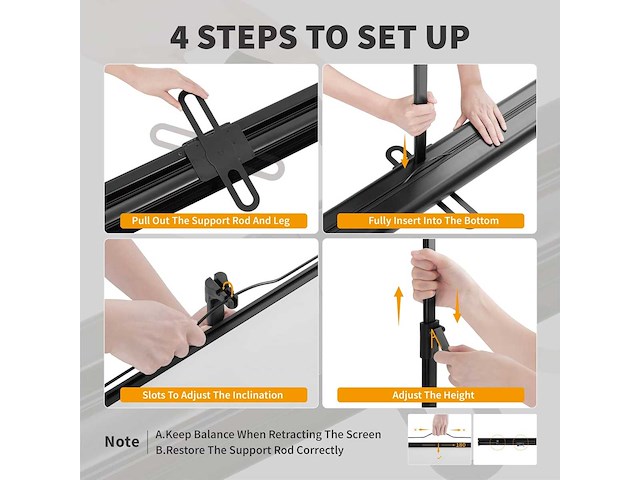 4 STEPS TO SET UP

Pull Out The Support Rod And Leg

Fully Insert Into The Bottom

Slots To Adjust The Inclination

Adjust The Height

Note

A.Keep Balance When Retracting The Screen
B.Restore The Support Rod Correctly