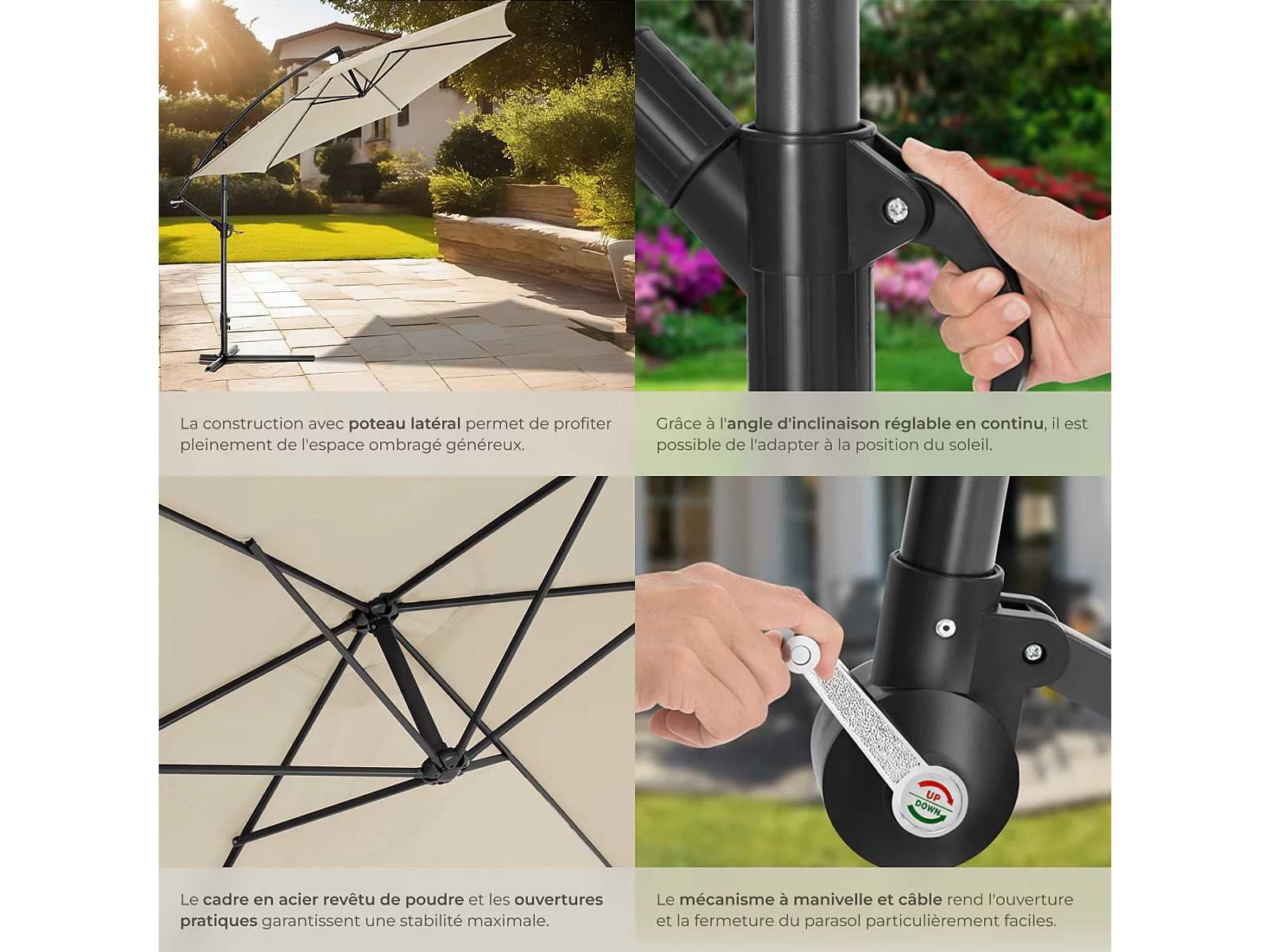 La construction avec poteau latéral permet de profiter pleinement de l'espace ombragé généreux.

Grâce à l'angle d'inclinaison réglable en continu, il est possible de l'adapter à la position du soleil.

UP
DOWN

Le cadre en acier revêtu de poudre et les ouvertures pratiques garantissent une stabilité maximale.

Le mécanisme à manivelle et câble rend l'ouverture et la fermeture du parasol particulièrement faciles.