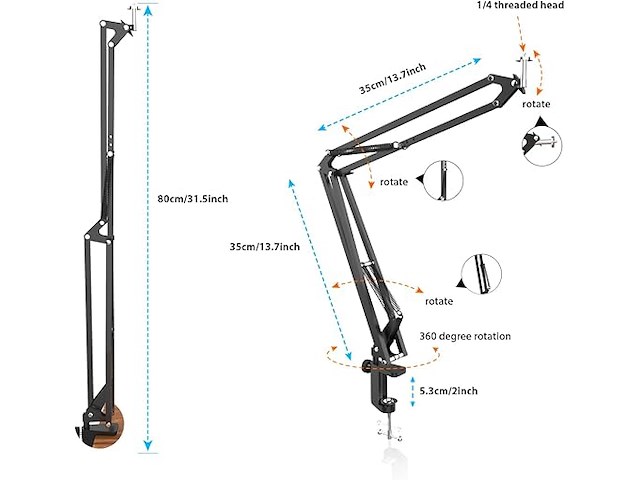 80cm/31.5inch

1/4 threaded head

35cm/13.7inch

rotate

rotate

35cm/13.7inch

rotate

360 degree rotation

5.3cm/2inch