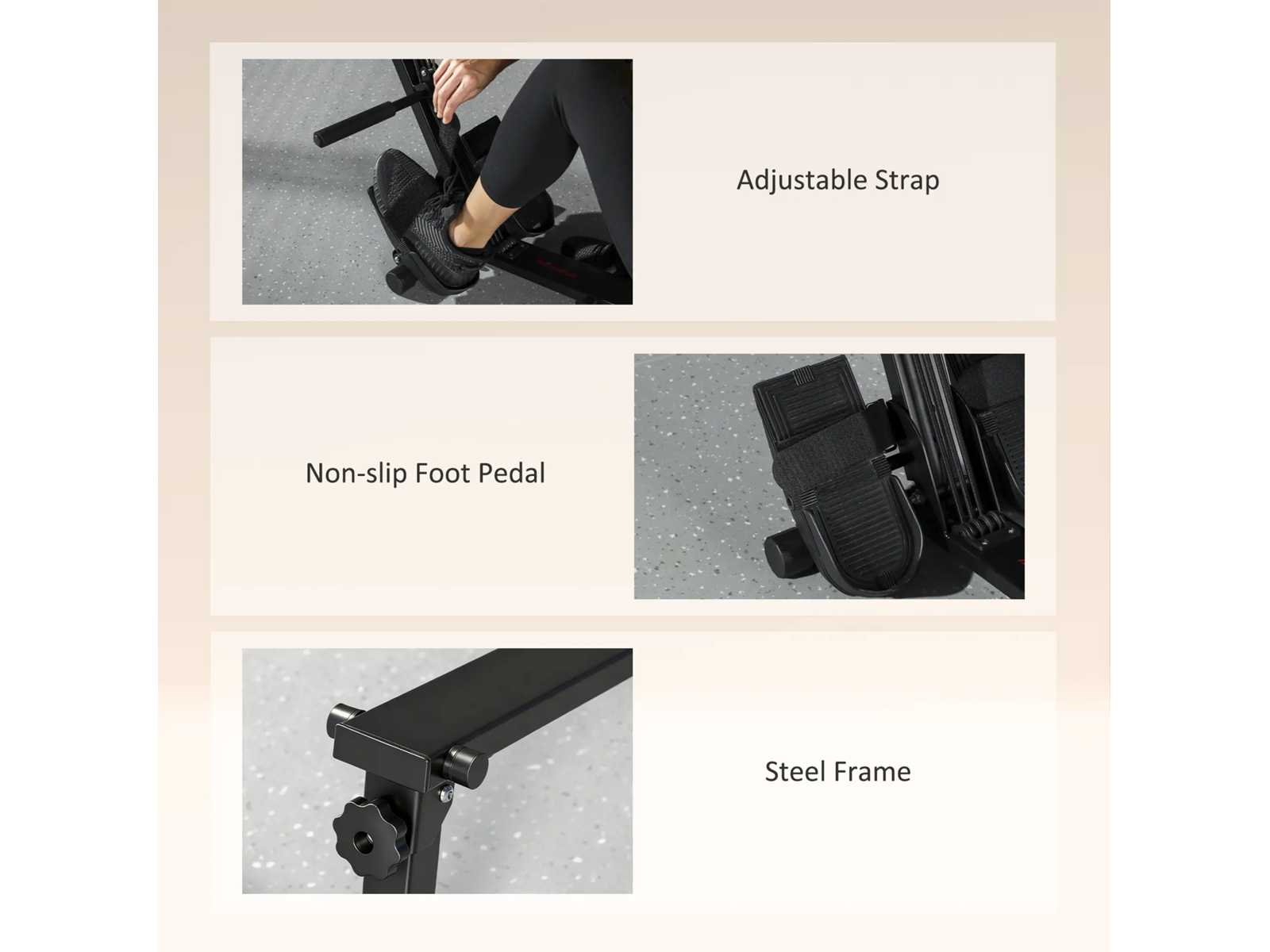 Adjustable Strap

Non-slip Foot Pedal

Steel Frame