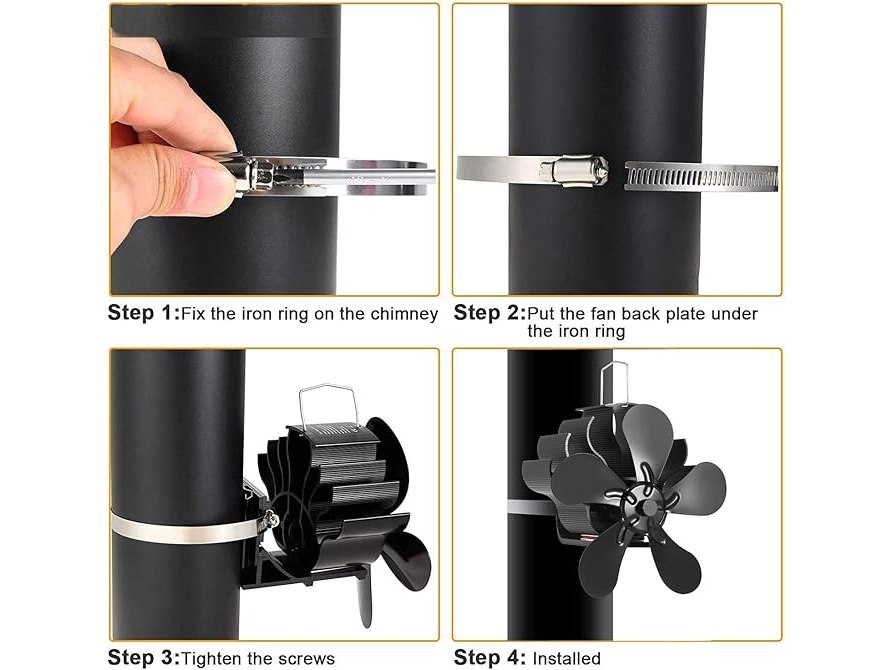 Step 1:Fix the iron ring on the chimney

Step 2:Put the fan back plate under the iron ring

Step 3:Tighten the screws

Step 4: Installed