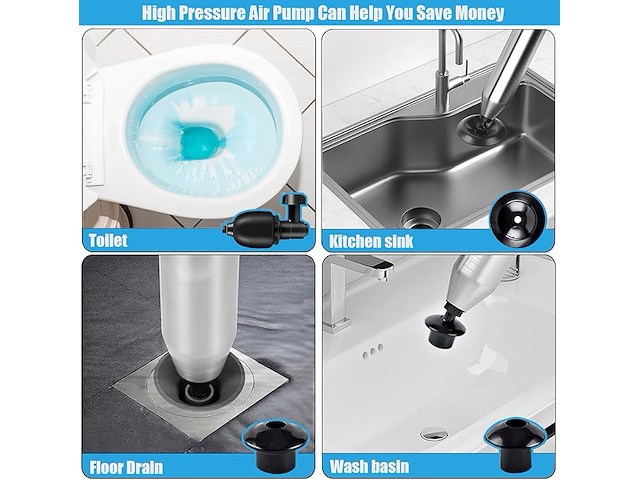 High Pressure Air Pump Can Help You Save Money

Toilet

Kitchen sink

Floor Drain

Wash basin