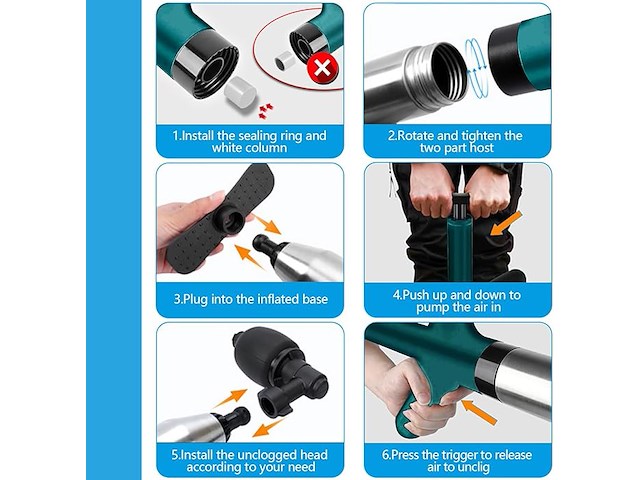 1.Install the sealing ring and white column

2.Rotate and tighten the two part host

3.Plug into the inflated base

4.Push up and down to pump the air in

5.Install the unclogged head according to your need

6.Press the trigger to release air to unclig