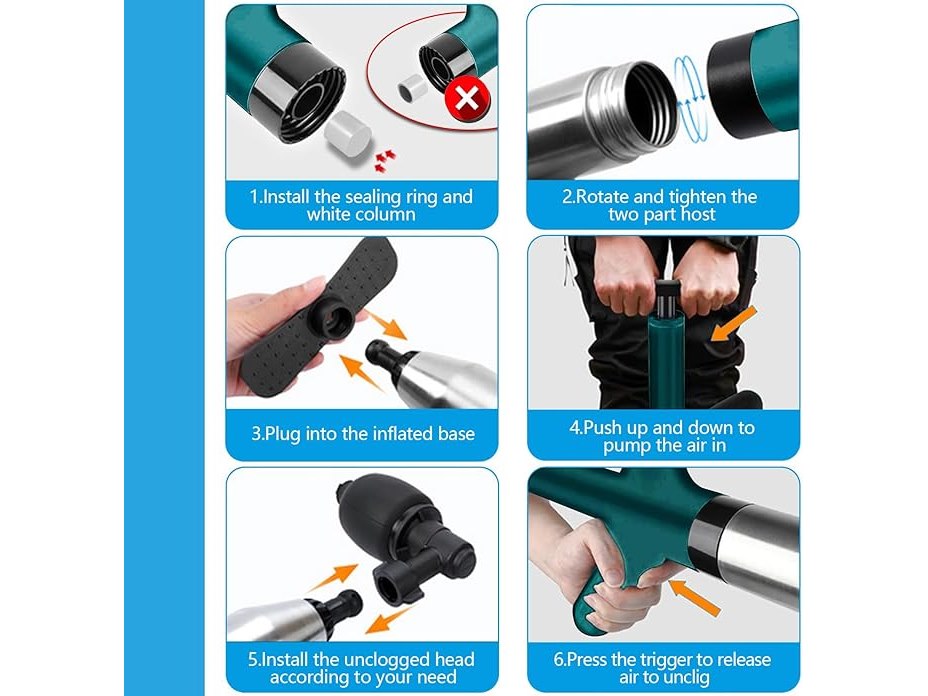 1.Install the sealing ring and white column

2.Rotate and tighten the two part host

3.Plug into the inflated base

4.Push up and down to pump the air in

5.Install the unclogged head according to your need

6.Press the trigger to release air to unclig