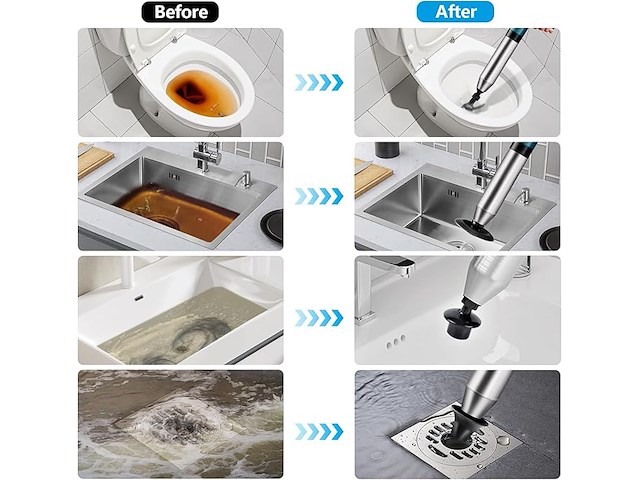 Before

After