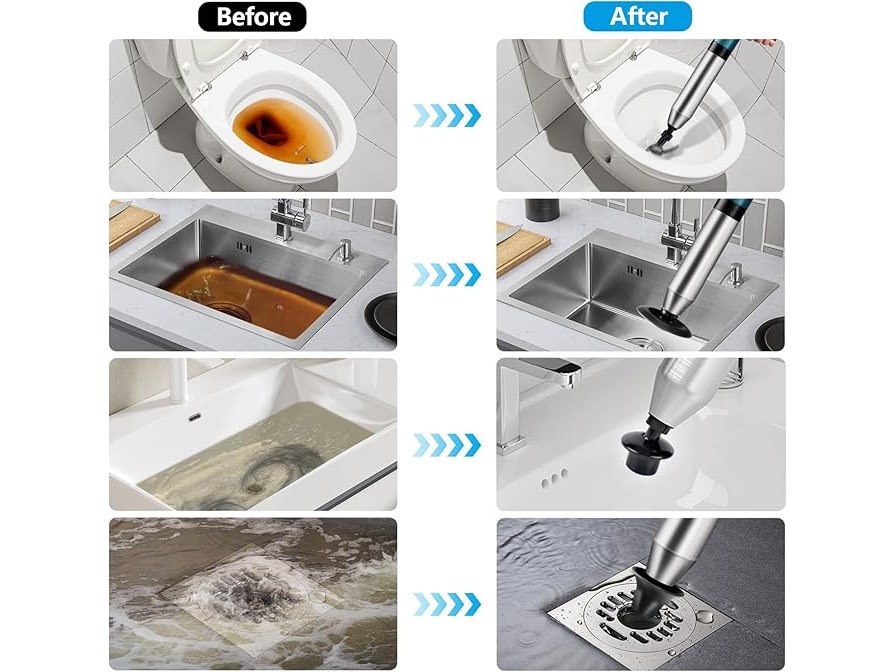 Before

After