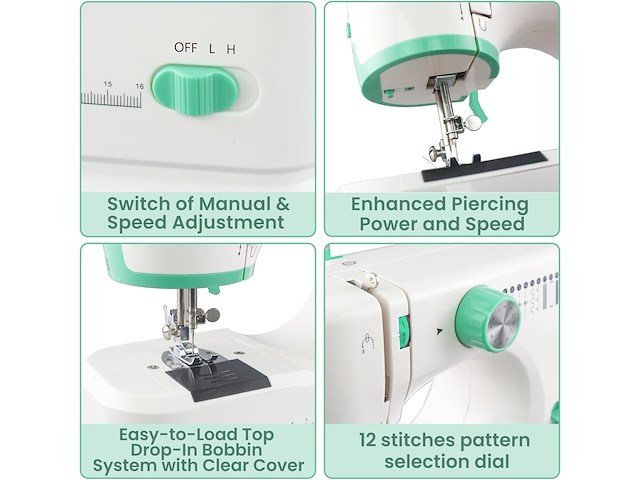 OFF L H

15 16

Switch of Manual & Speed Adjustment

Enhanced Piercing Power and Speed

Easy-to-Load Top Drop-In Bobbin System with Clear Cover

12 stitches pattern selection dial