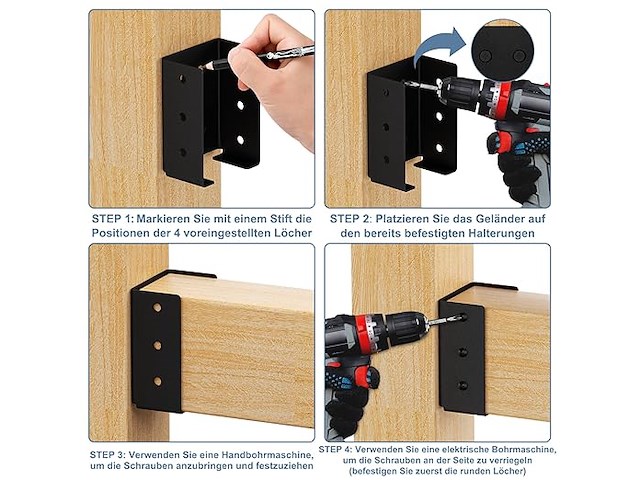 STEP 1: Markieren Sie mit einem Stift die Positionen der 4 voreingestellten Löcher

STEP 2: Platzieren Sie das Geländer auf den bereits befestigten Halterungen

STEP 3: Verwenden Sie eine Handbohrmaschine, um die Schrauben anzubringen und festzuziehen

STEP 4: Verwenden Sie eine elektrische Bohrmaschine, um die Schrauben an der Seite zu verriegeln (befestigen Sie zuerst die runden Löcher)