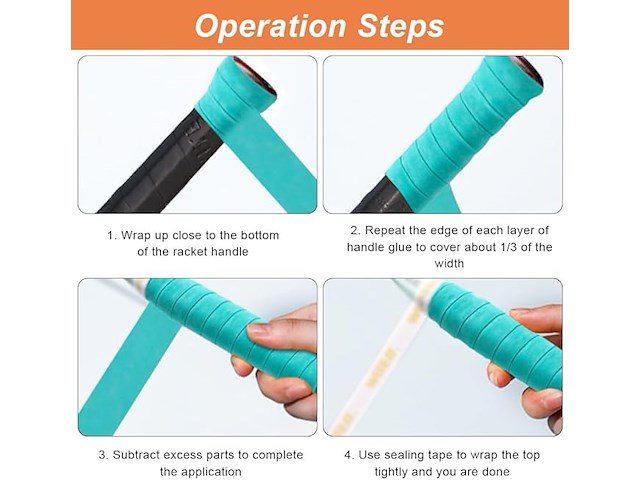 Operation Steps

1. Wrap up close to the bottom of the racket handle

2. Repeat the edge of each layer of handle glue to cover about 1/3 of the width

3. Subtract excess parts to complete the application

4. Use sealing tape to wrap the top tightly and you are done