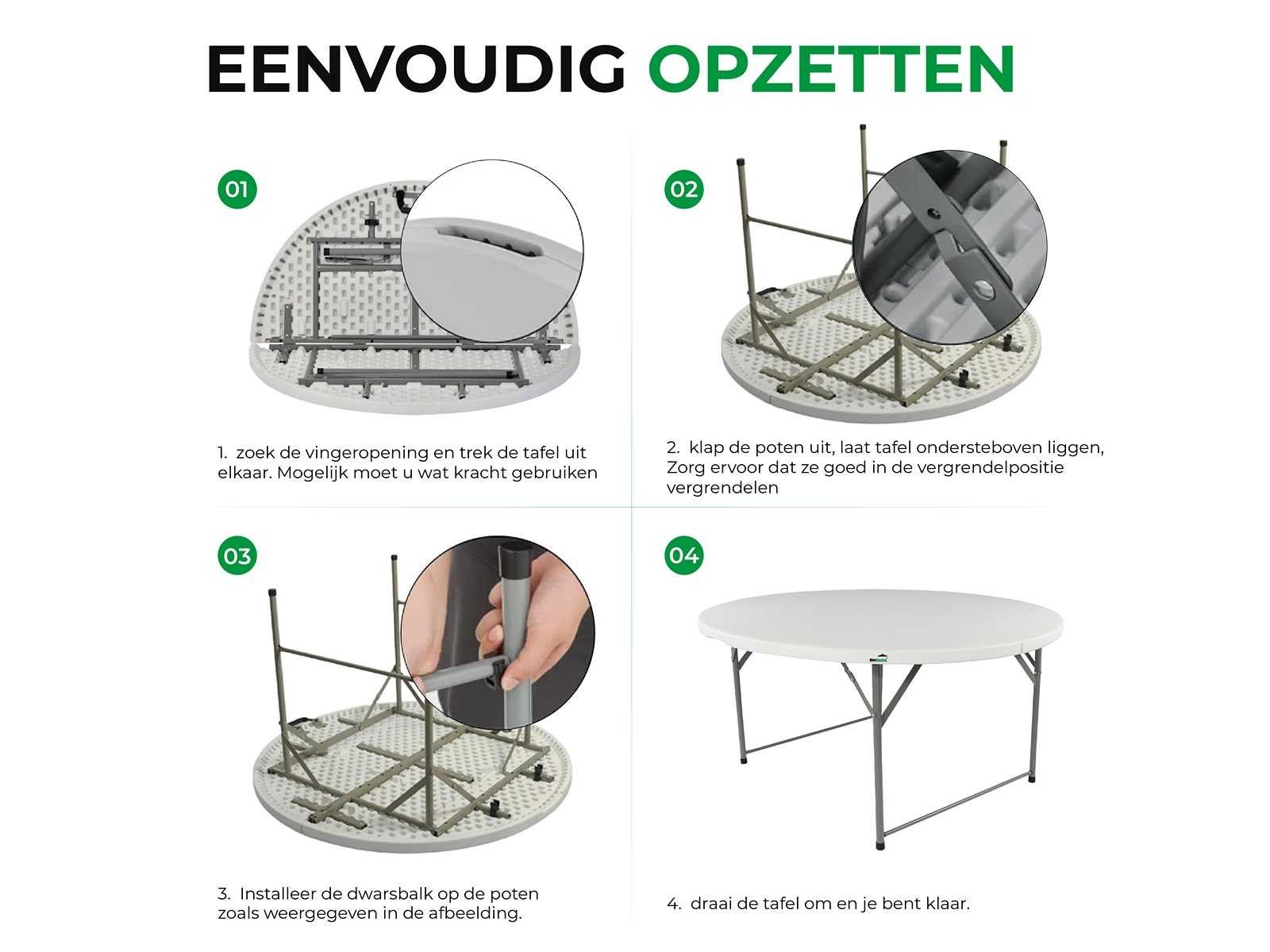 EENVOUDIG OPZETTEN

01

1. zoek de vingeropening en trek de tafel uit elkaar. Mogelijk moet u wat kracht gebruiken

02

2. klap de poten uit, laat tafel ondersteboven liggen, Zorg ervoor dat ze goed in de vergrendelpositie vergrendelen

03

3. Installeer de dwarsbalk op de poten zoals weergegeven in de afbeelding.

04

4. draai de tafel om en je bent klaar.