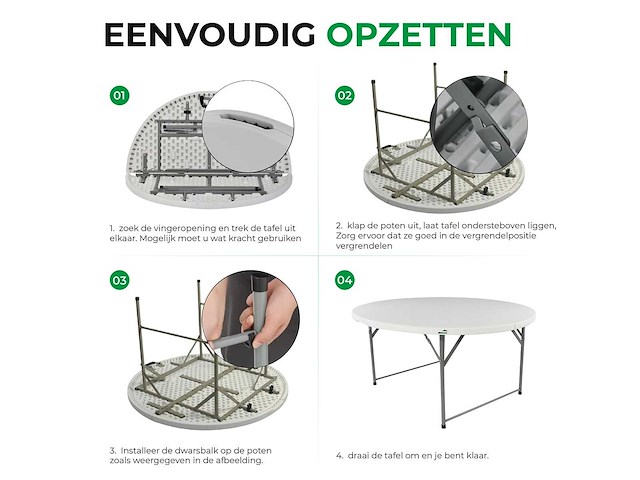 EENVOUDIG OPZETTEN

01

1. zoek de vingeropening en trek de tafel uit elkaar. Mogelijk moet u wat kracht gebruiken

02

2. klap de poten uit, laat tafel ondersteboven liggen, Zorg ervoor dat ze goed in de vergrendelpositie vergrendelen

03

3. Installeer de dwarsbalk op de poten zoals weergegeven in de afbeelding.

04

4. draai de tafel om en je bent klaar.