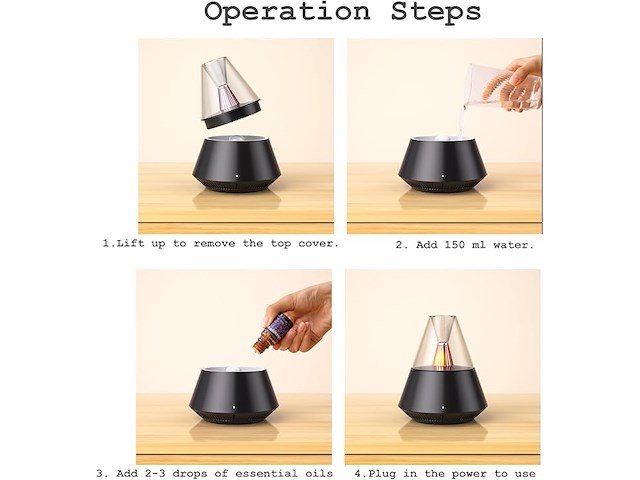 Operation Steps

1.Lift up to remove the top cover.

2. Add 150 ml water.

3. Add 2-3 drops of essential oils

4.Plug in the power to use