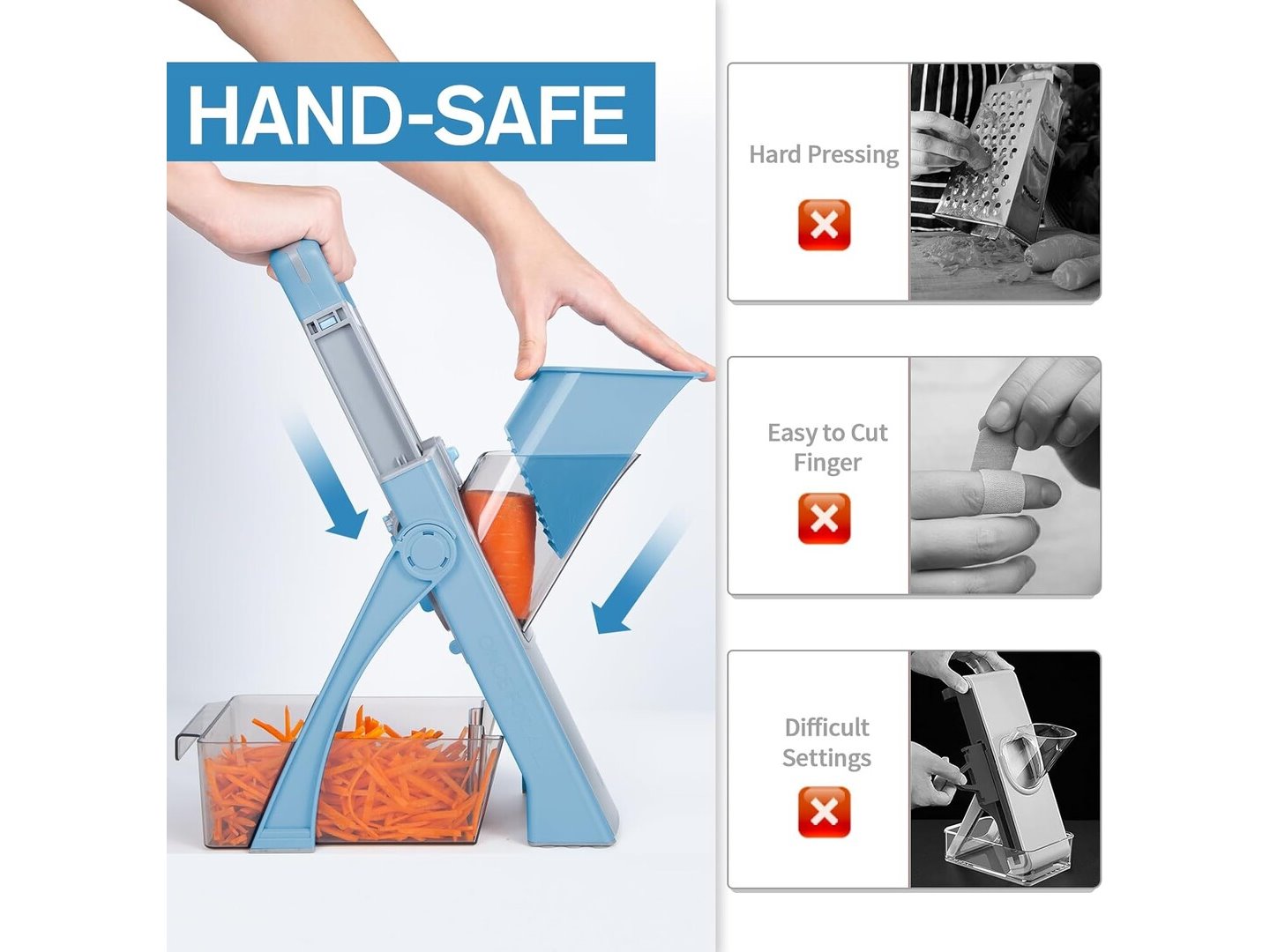 HAND-SAFE

Hard Pressing

Easy to Cut Finger

Difficult Settings