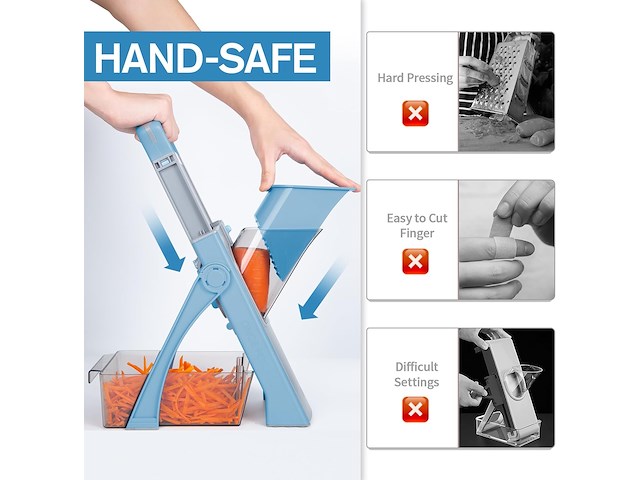 HAND-SAFE

Hard Pressing

Easy to Cut Finger

Difficult Settings