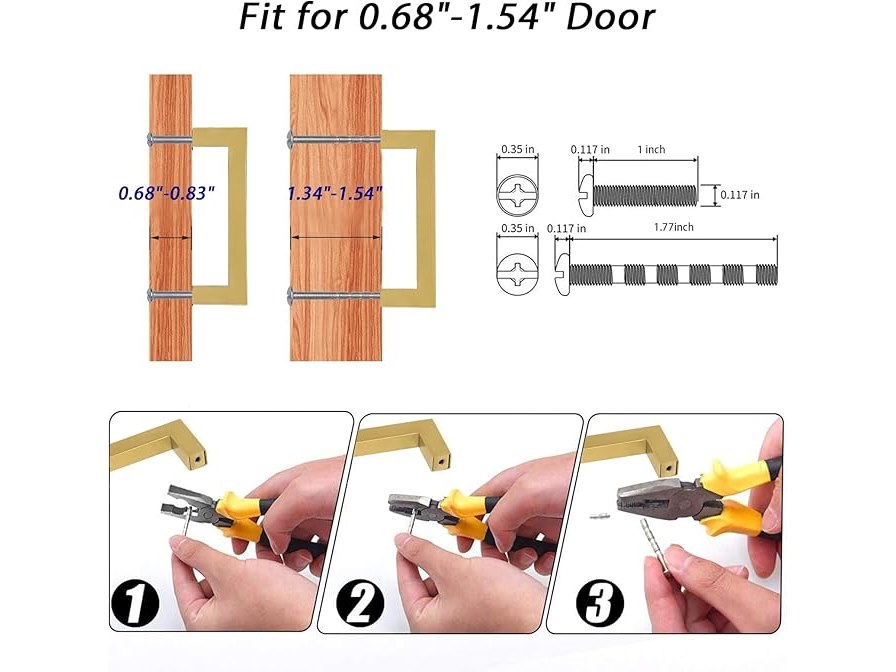 Fit for 0.68"-1.54" Door

0.68"-0.83"

1.34"-1.54"

0.35 in

0.117 in

1 inch

0.117 in

0.35 in

0.117 in

1.77inch

1

2

3