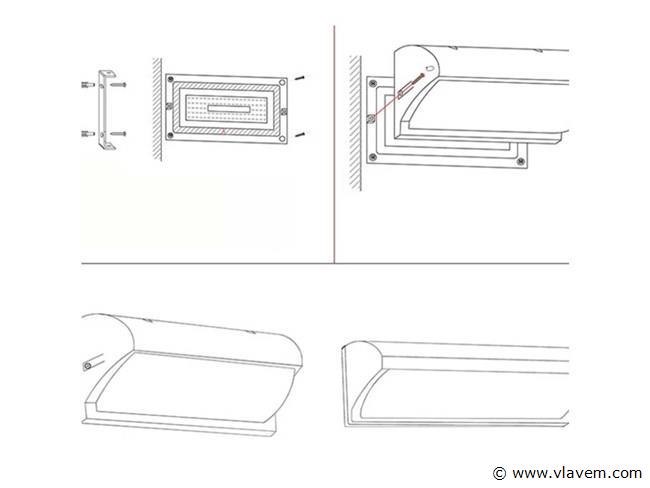 © www.vlavem.com