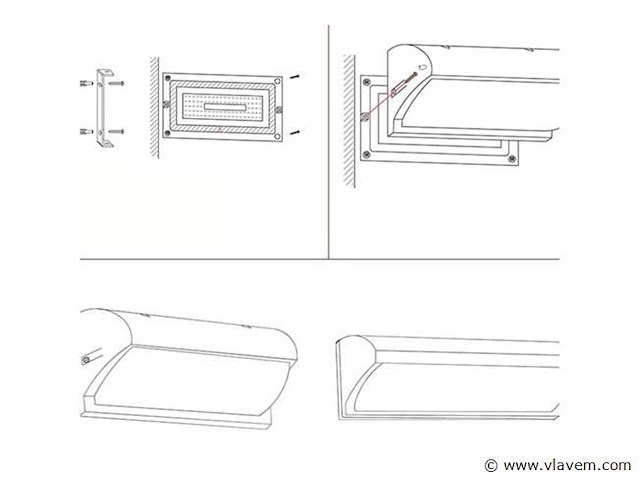 © www.vlavem.com