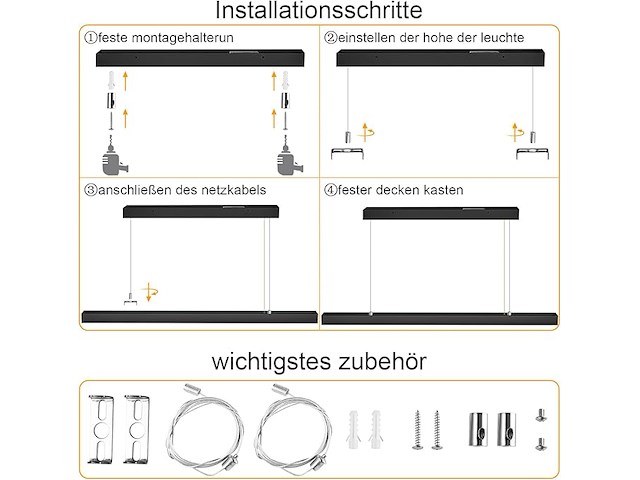 Installationsschritte

①feste montagehalterun

②einstellen der hohe der leuchte

③anschließen des netzkabels

④fester decken kasten

wichtigstes zubehör