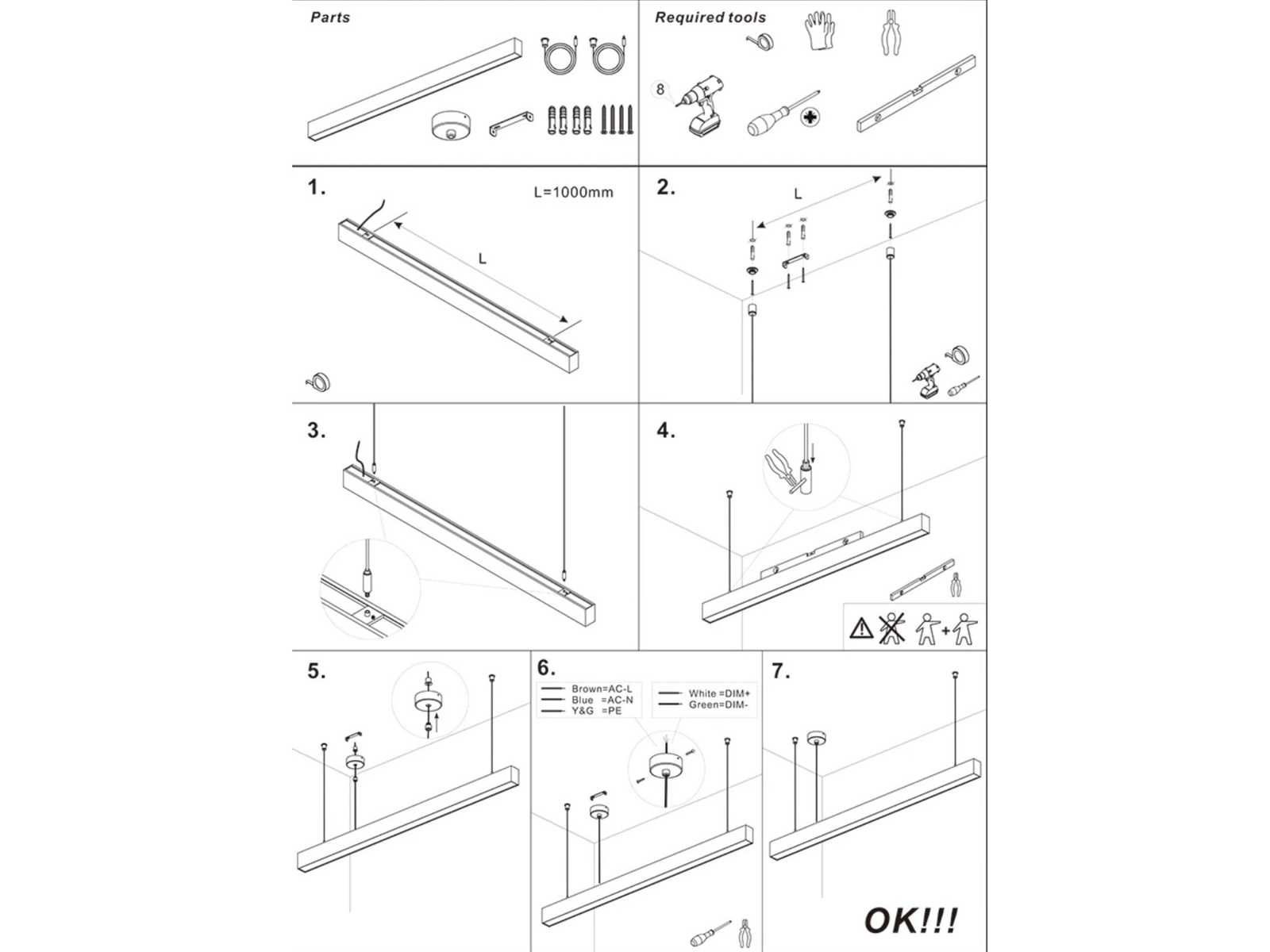 Parts

Required tools

8

1.

L=1000mm

L

2.

L

3.

4.

5.

6.

Brown=AC-L
Blue =AC-N
Y&G =PE

White =DIM+
Green=DIM-

7.

OK!!!