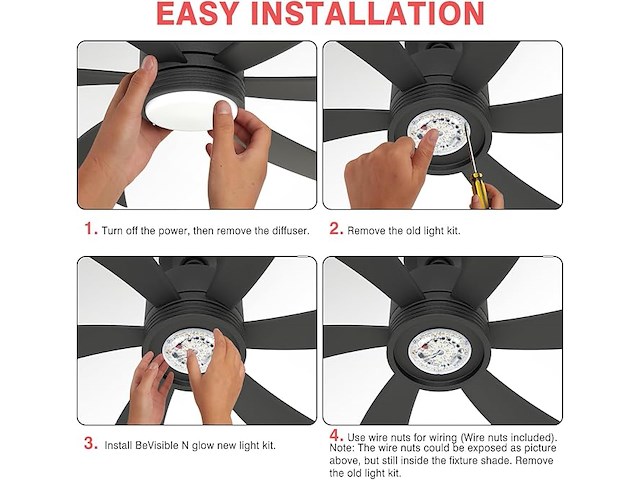 EASY INSTALLATION

1. Turn off the power, then remove the diffuser.

2. Remove the old light kit.

3. Install BeVisible N glow new light kit.

4. Use wire nuts for wiring (Wire nuts included). Note: The wire nuts could be exposed as picture above, but still inside the fixture shade. Remove the old light kit.