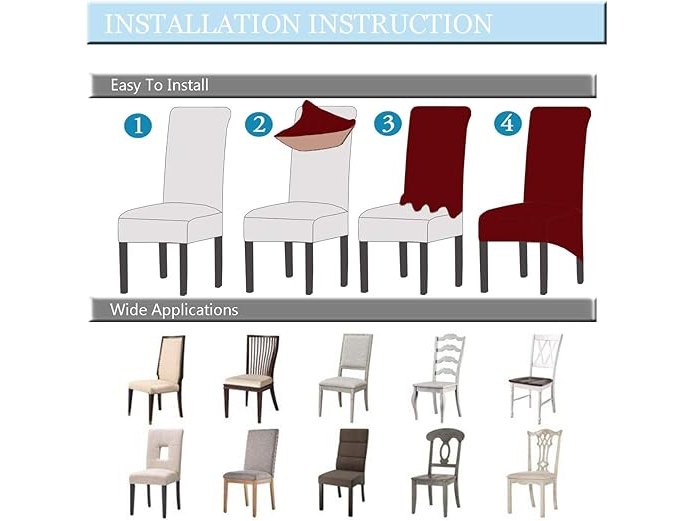 INSTALLATION INSTRUCTION

Easy To Install

1

2

3

4

Wide Applications