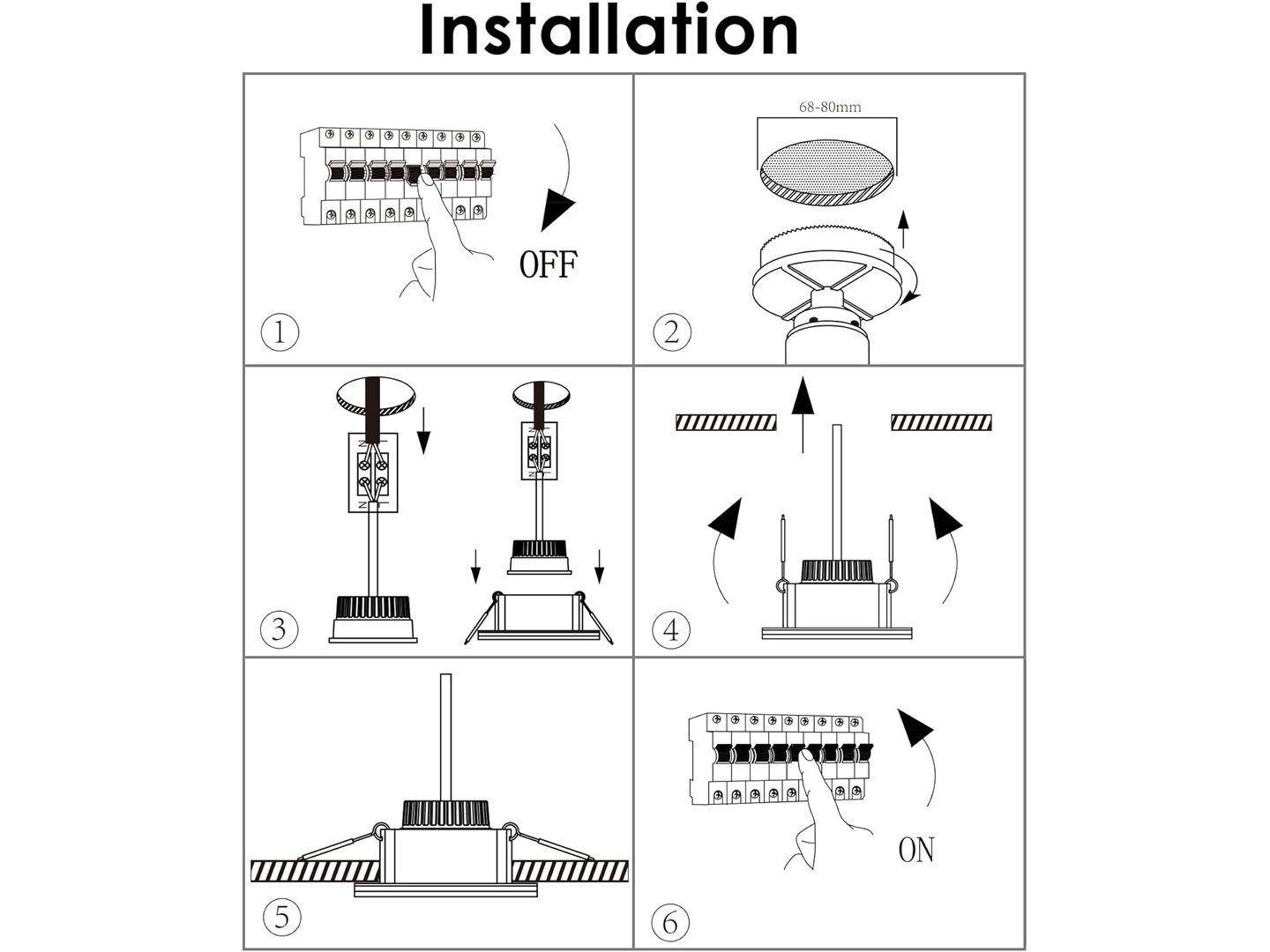 Installation

OFF

①

68-80mm

②

③

④

⑤

ON

⑥