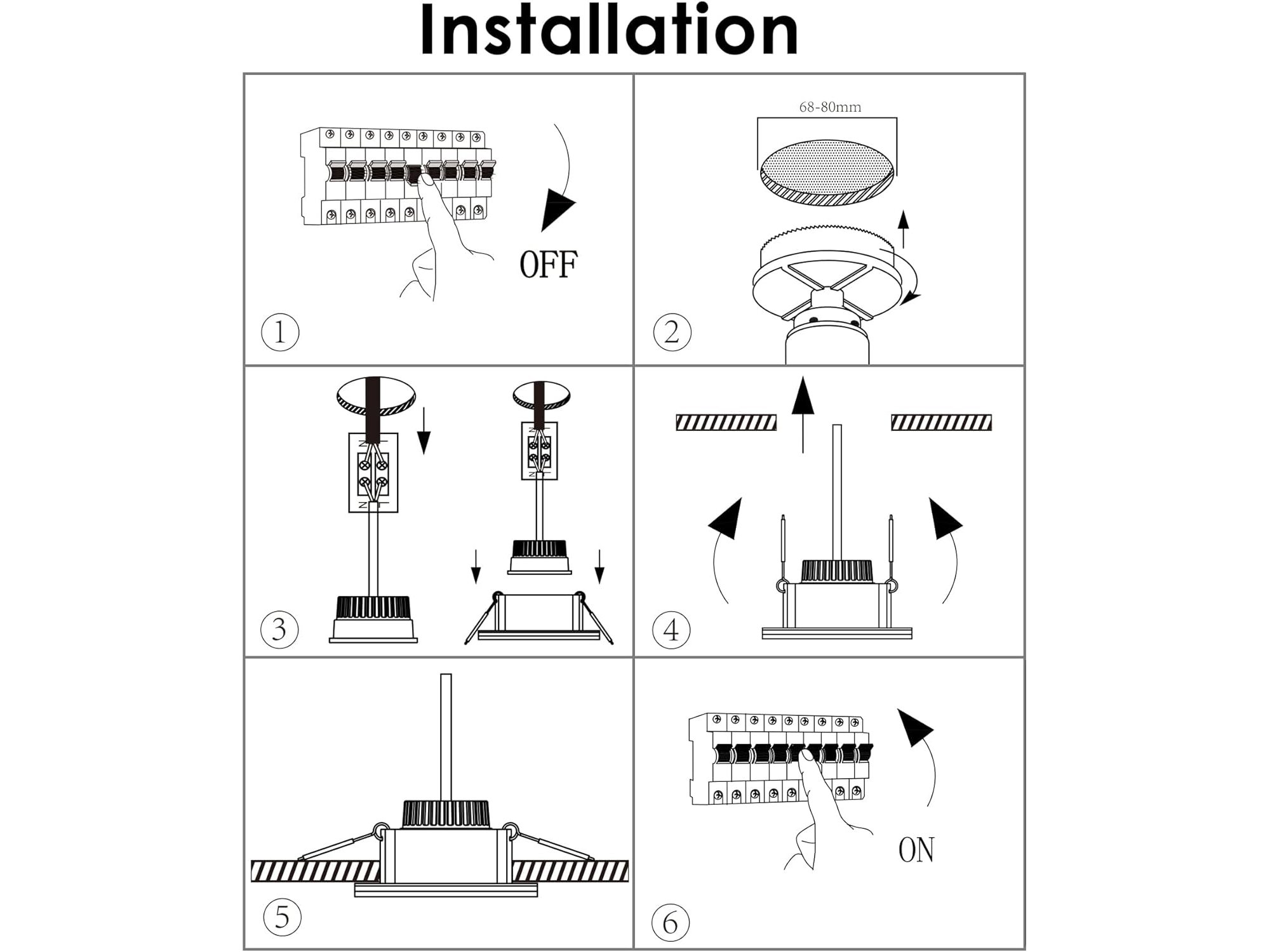 Installation

OFF

1

68-80mm

2

N L

N L

N L

N L

3

4

5

ON

6