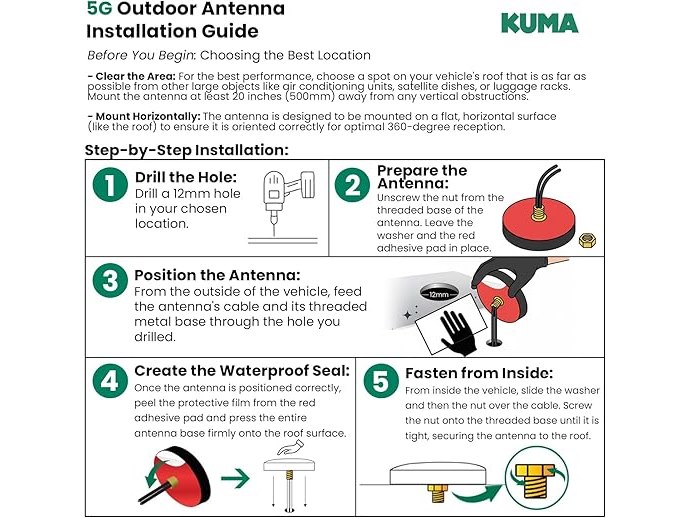 5G Outdoor Antenna Installation Guide

KUMA

Before You Begin: Choosing the Best Location

- Clear the Area: For the best performance, choose a spot on your vehicle's roof that is as far as possible from other large objects like air conditioning units, satellite dishes, or luggage racks. Mount the antenna at least 20 inches (500mm) away from any vertical obstructions.

- Mount Horizontally: The antenna is designed to be mounted on a flat, horizontal surface (like the roof) to ensure it is oriented correctly for optimal 360-degree reception.

Step-by-Step Installation:

1 Drill the Hole:
Drill a 12mm hole in your chosen location.

2 Prepare the Antenna:
Unscrew the nut from the threaded base of the antenna. Leave the washer and the red adhesive pad in place.

3 Position the Antenna:
From the outside of the vehicle, feed the antenna's cable and its threaded metal base through the hole you drilled.

12mm

4 Create the Waterproof Seal:
Once the antenna is positioned correctly, peel the protective film from the red adhesive pad and press the entire antenna base firmly onto the roof surface.

5 Fasten from Inside:
From inside the vehicle, slide the washer and then the nut over the cable. Screw the nut onto the threaded base until it is tight, securing the antenna to the roof.