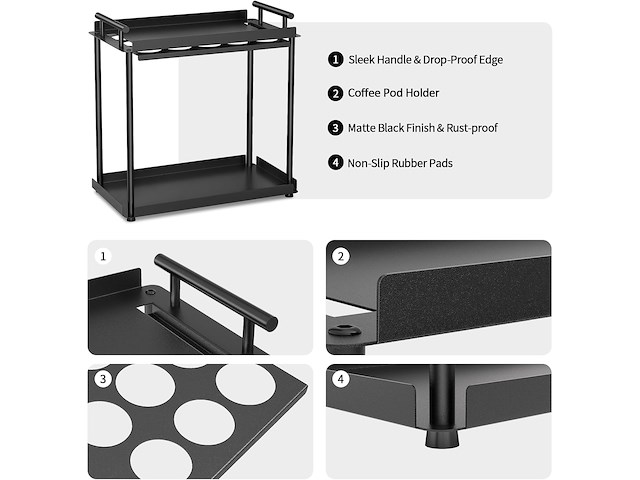 1 Sleek Handle & Drop-Proof Edge

2 Coffee Pod Holder

3 Matte Black Finish & Rust-proof

4 Non-Slip Rubber Pads

1

2

3

4