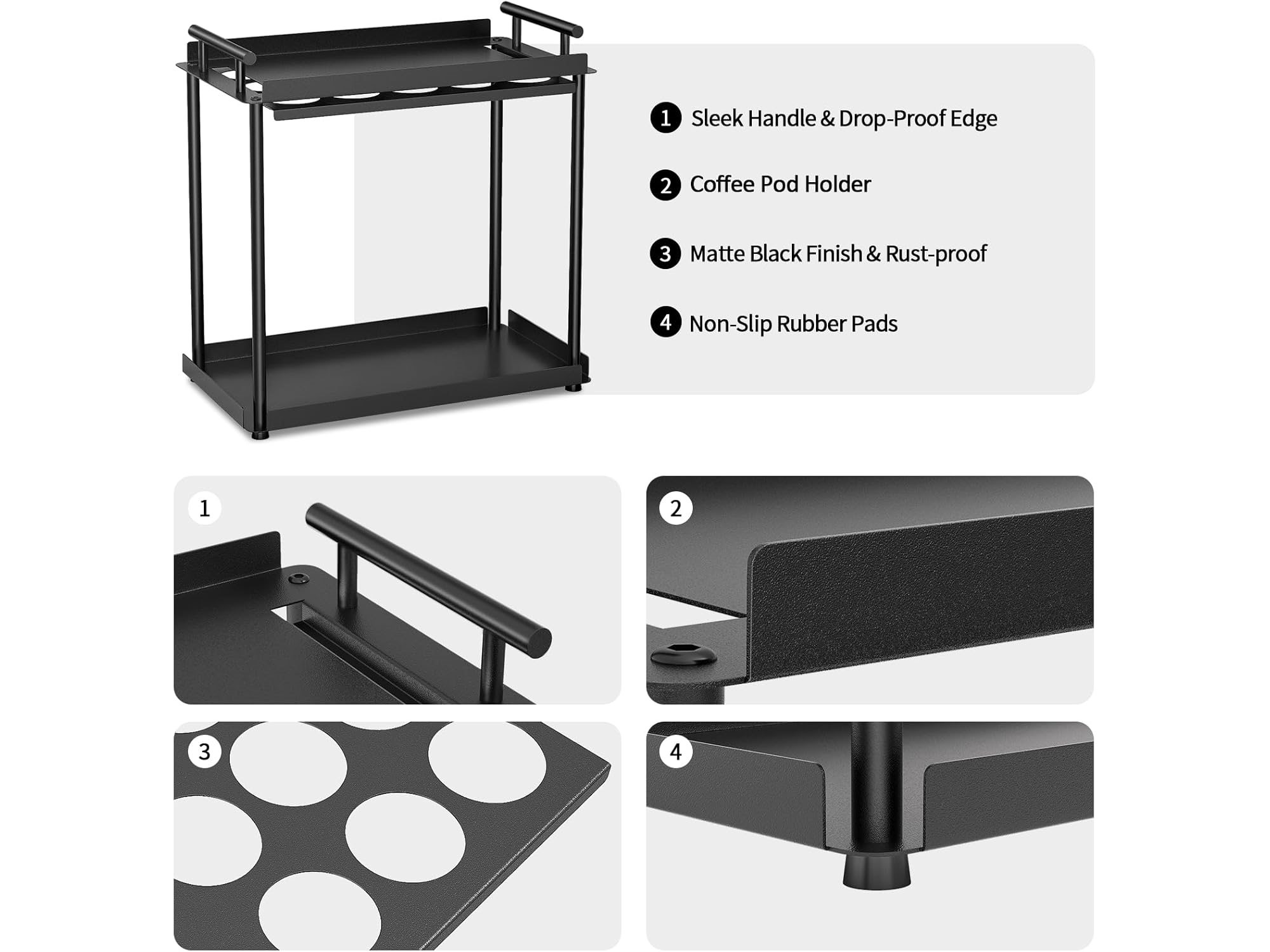 1 Sleek Handle & Drop-Proof Edge

2 Coffee Pod Holder

3 Matte Black Finish & Rust-proof

4 Non-Slip Rubber Pads

1

2

3

4