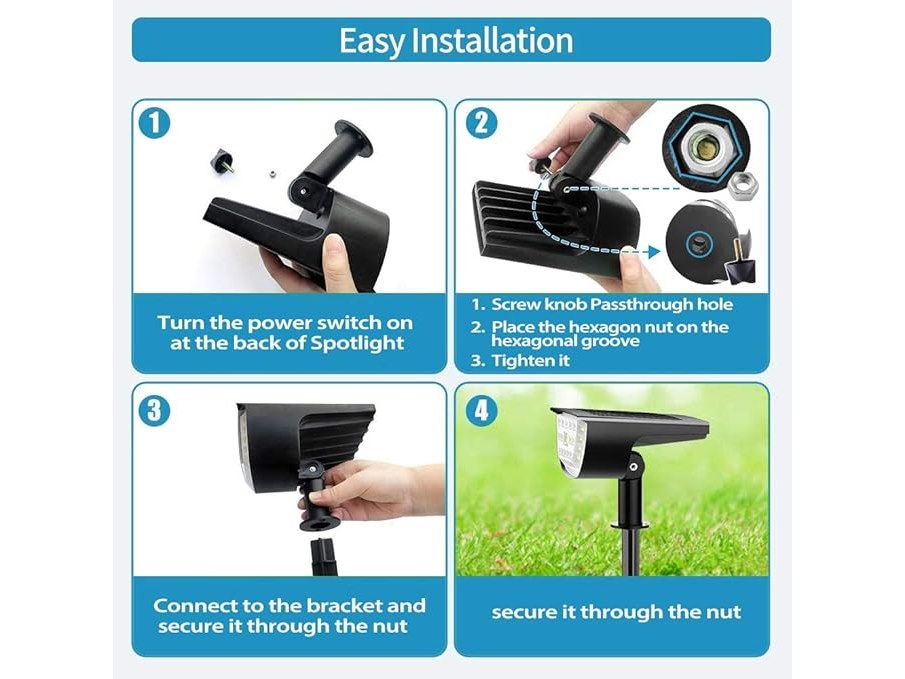 Easy Installation

1

Turn the power switch on at the back of Spotlight

2

1. Screw knob Passthrough hole
2. Place the hexagon nut on the hexagonal groove
3. Tighten it

3

Connect to the bracket and secure it through the nut

4

secure it through the nut