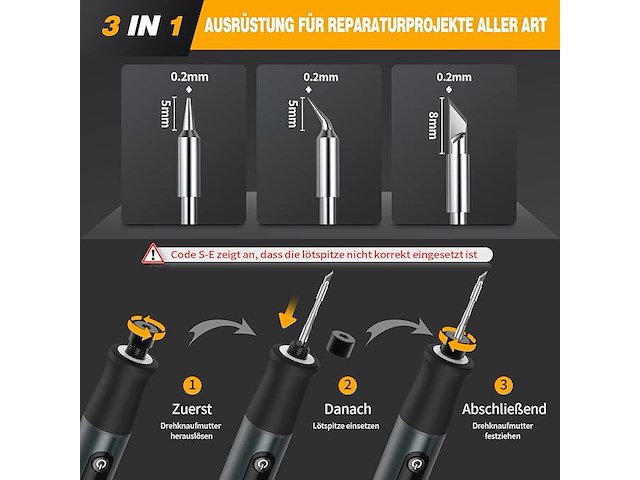 3 IN 1 AUSRÜSTUNG FÜR REPARATURPROJEKTE ALLER ART

0.2mm
5mm

0.2mm
5mm

0.2mm
8mm

Code S-E zeigt an, dass die lötspitze nicht korrekt eingesetzt ist

1
Zuerst
Drehknaufmutter herauslösen

2
Danach
Lötspitze einsetzen

3
Abschließend
Drehknaufmutter festziehen