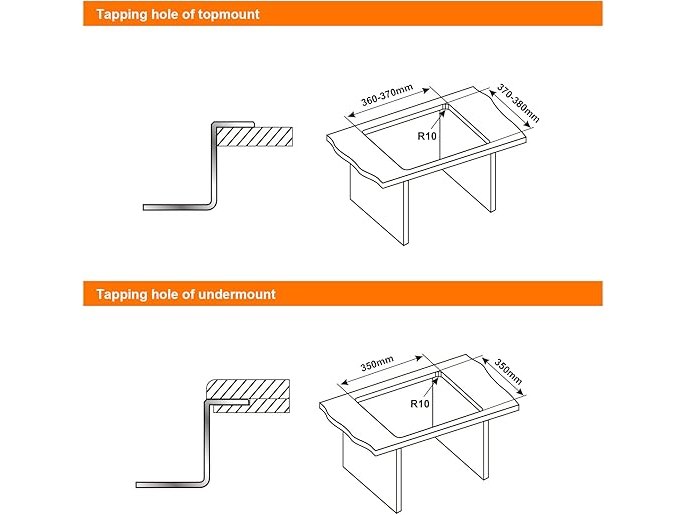 Tapping hole of topmount

360-370mm
370-380mm
R10

Tapping hole of undermount

350mm
350mm
R10