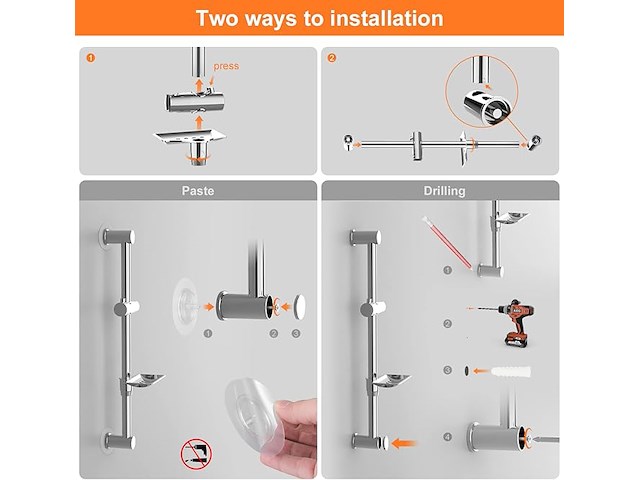 Two ways to installation

1
press

2

Paste

1 2 3

Drilling

1

2

3

4