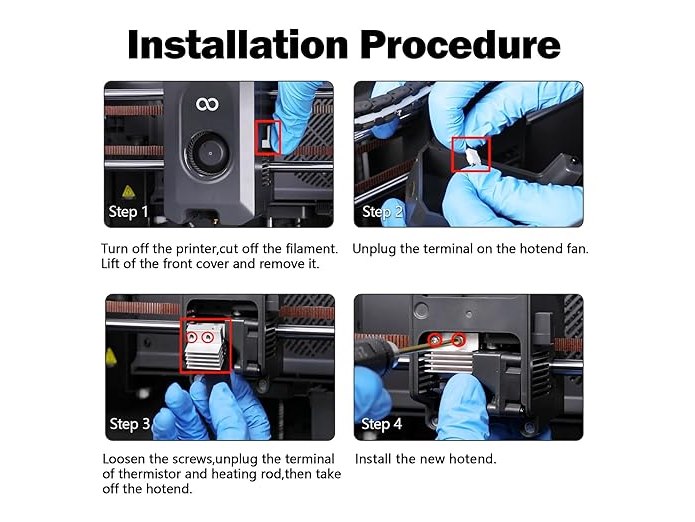 Installation Procedure

Step 1

Turn off the printer,cut off the filament. Lift of the front cover and remove it.

Step 2

Unplug the terminal on the hotend fan.

Step 3

Loosen the screws,unplug the terminal of thermistor and heating rod,then take off the hotend.

Step 4

Install the new hotend.