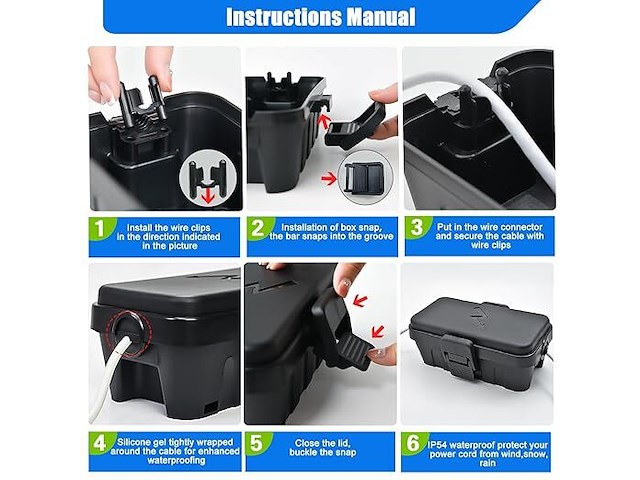 Instructions Manual

1 Install the wire clips in the direction indicated in the picture

2 Installation of box snap, the bar snaps into the groove

3 Put in the wire connector and secure the cable with wire clips

4 Silicone gel tightly wrapped around the cable for enhanced waterproofing

5 Close the lid, buckle the snap

6 IP54 waterproof protect your power cord from wind,snow, rain