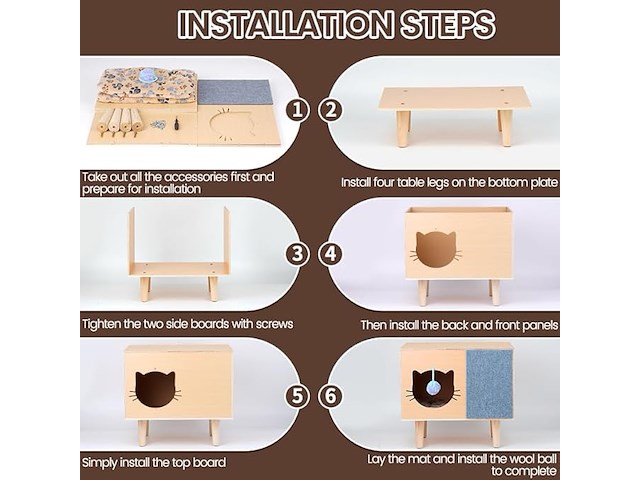 INSTALLATION STEPS

1

Take out all the accessories first and prepare for installation

2

Install four table legs on the bottom plate

3

Tighten the two side boards with screws

4

Then install the back and front panels

5

Simply install the top board

6

Lay the mat and install the wool ball to complete