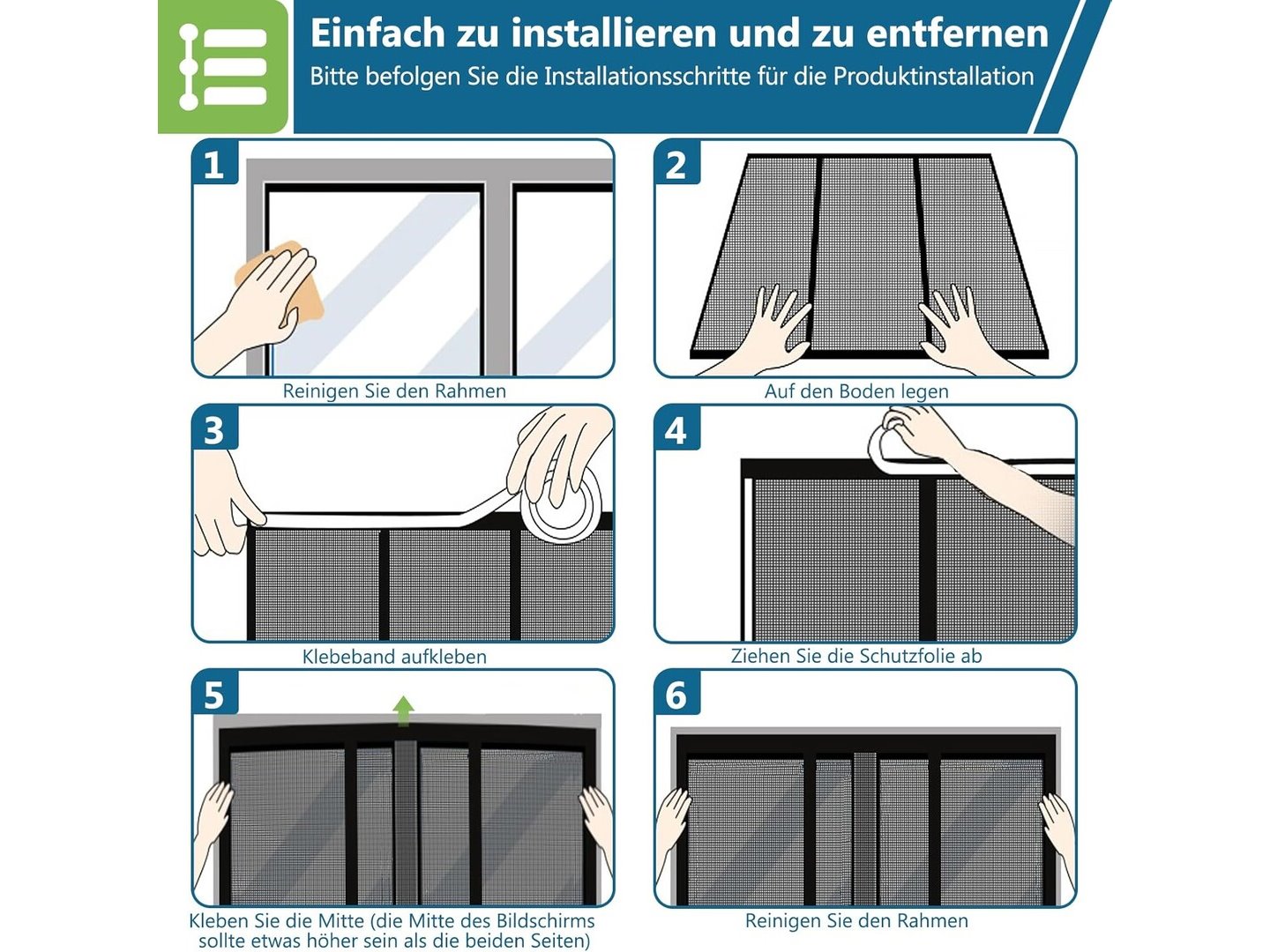 Einfach zu installieren und zu entfernen

Bitte befolgen Sie die Installationsschritte für die Produktinstallation

1

Reinigen Sie den Rahmen

2

Auf den Boden legen

3

Klebeband aufkleben

4

Ziehen Sie die Schutzfolie ab

5

Kleben Sie die Mitte (die Mitte des Bildschirms sollte etwas höher sein als die beiden Seiten)

6

Reinigen Sie den Rahmen