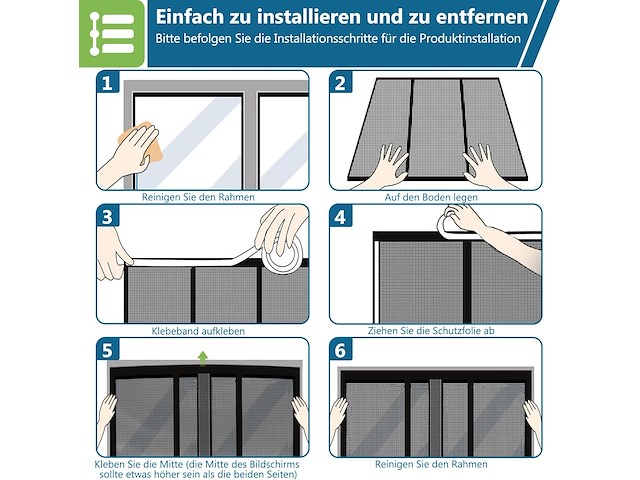 Einfach zu installieren und zu entfernen
Bitte befolgen Sie die Installationsschritte für die Produktinstallation

1
Reinigen Sie den Rahmen

2
Auf den Boden legen

3
Klebeband aufkleben

4
Ziehen Sie die Schutzfolie ab

5
Kleben Sie die Mitte (die Mitte des Bildschirms sollte etwas höher sein als die beiden Seiten)

6
Reinigen Sie den Rahmen