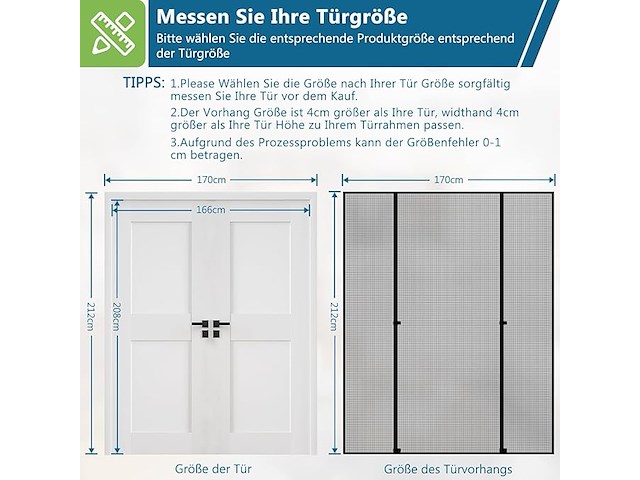 Messen Sie Ihre Türgröße

Bitte wählen Sie die entsprechende Produktgröße entsprechend der Türgröße

TIPPS: 1.Please Wählen Sie die Größe nach Ihrer Tür Größe sorgfältig messen Sie Ihre Tür vor dem Kauf.

2.Der Vorhang Größe ist 4cm größer als Ihre Tür, widthand 4cm größer als Ihre Tür Höhe zu Ihrem Türrahmen passen.

3.Aufgrund des Prozessproblems kann der Größenfehler 0-1 cm betragen.

170cm

166cm

212cm

208cm

Größe der Tür

170cm

212cm

Größe des Türvorhangs