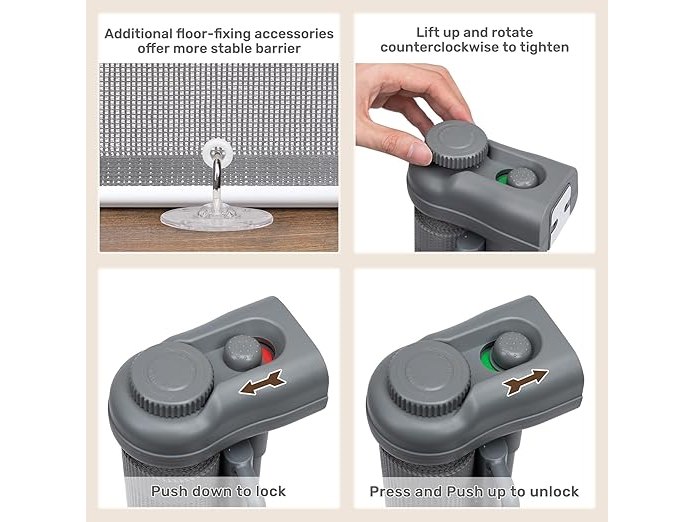 Additional floor-fixing accessories offer more stable barrier

Lift up and rotate counterclockwise to tighten

Push down to lock

Press and Push up to unlock