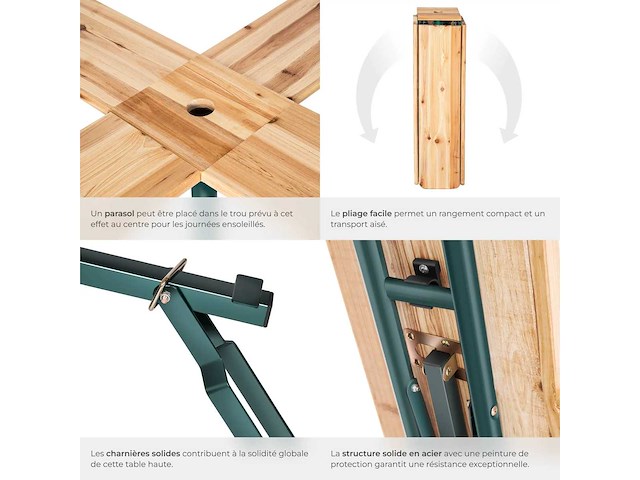 Un parasol peut être placé dans le trou prévu à cet effet au centre pour les journées ensoleillés.

Le pliage facile permet un rangement compact et un transport aisé.

Les charnières solides contribuent à la solidité globale de cette table haute.

La structure solide en acier avec une peinture de protection garantit une résistance exceptionnelle.