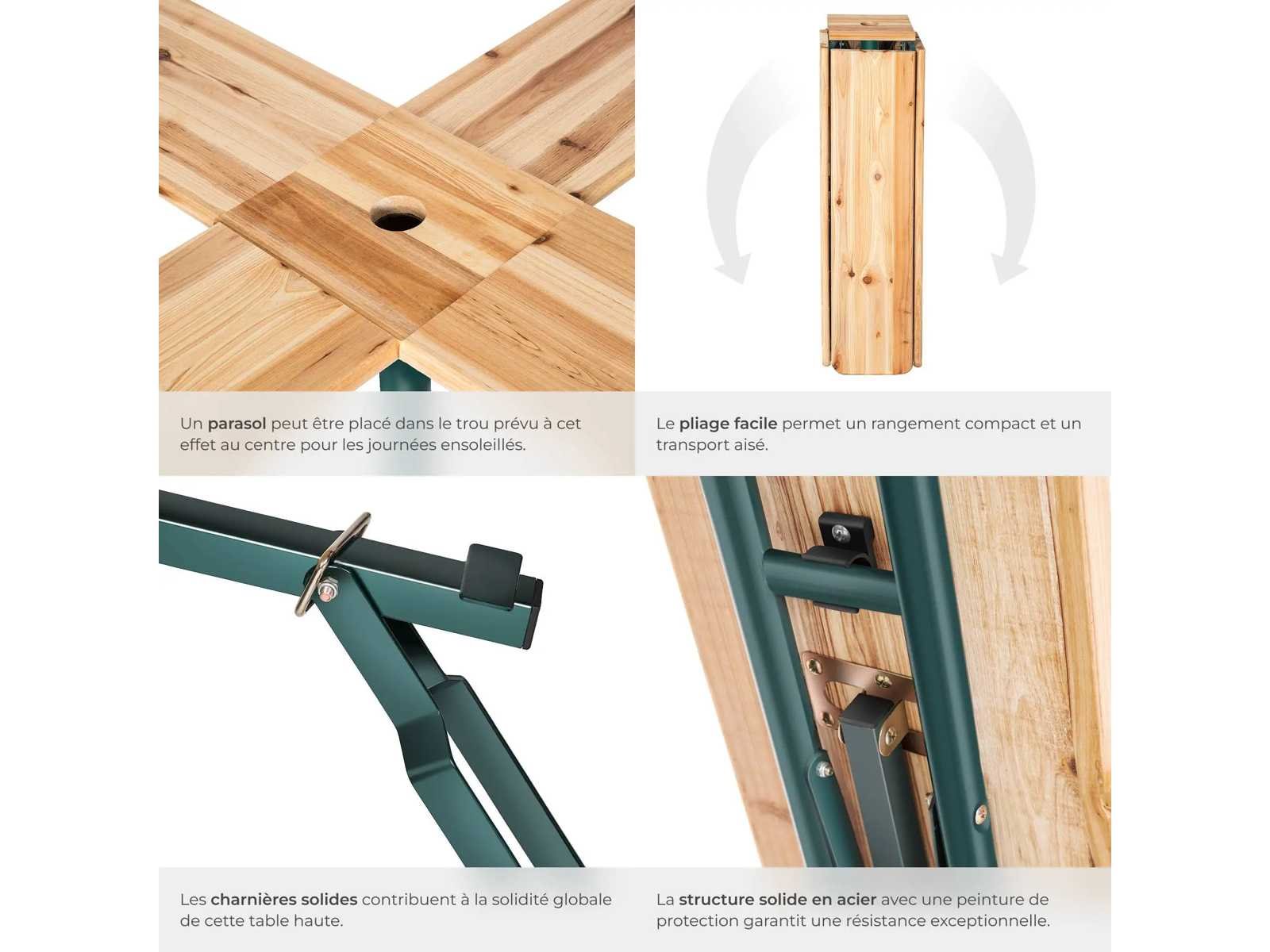 Un parasol peut être placé dans le trou prévu à cet effet au centre pour les journées ensoleillés.

Le pliage facile permet un rangement compact et un transport aisé.

Les charnières solides contribuent à la solidité globale de cette table haute.

La structure solide en acier avec une peinture de protection garantit une résistance exceptionnelle.